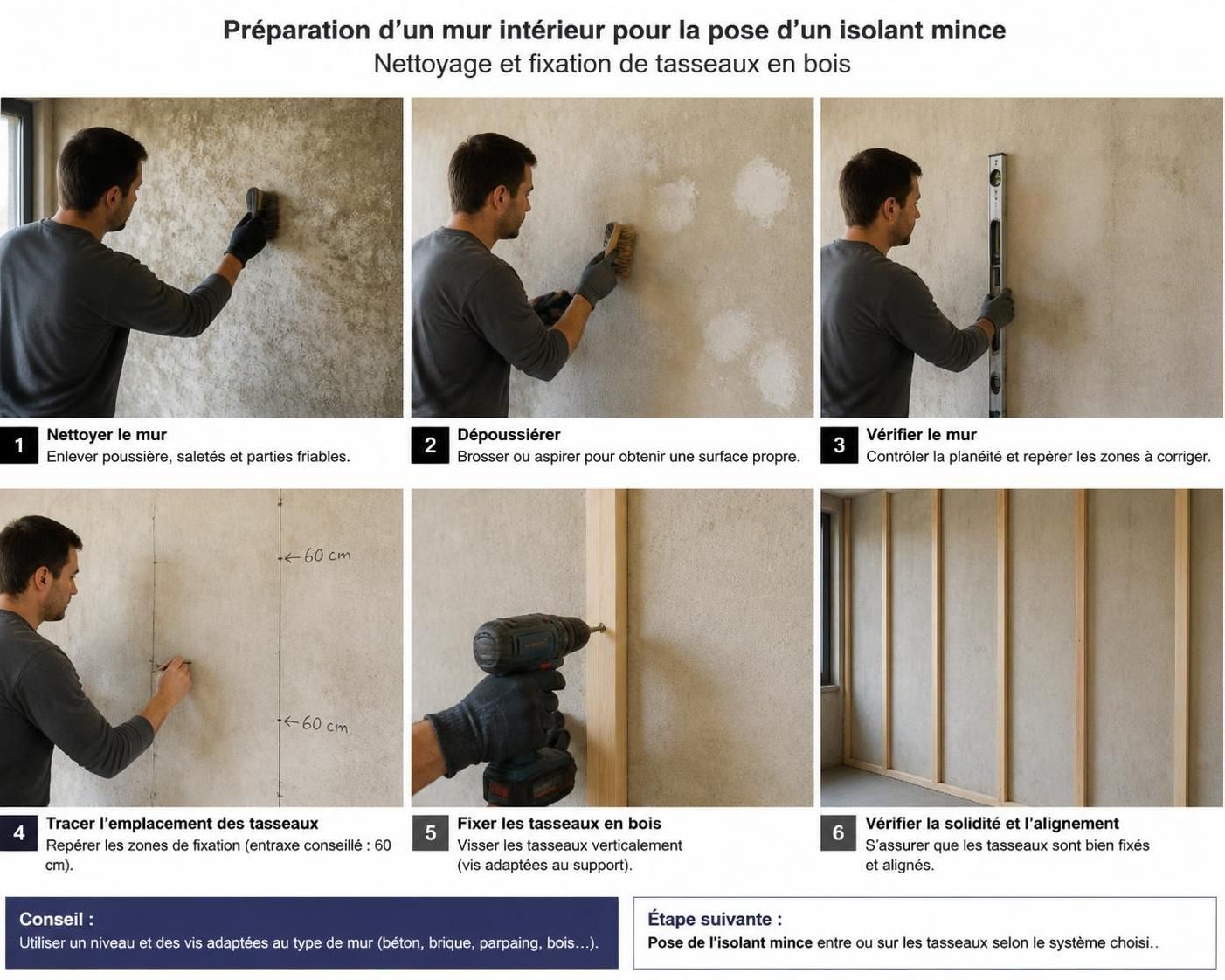 Préparation d’un mur intérieur pour la pose d’un isolant mince
Nettoyage et fixation de tasseaux en bois

1 Nettoyer le mur
Enlever poussière, saletés et parties friables.

2 Dépoussiérer
Brosser ou aspirer pour obtenir une surface propre.

3 Vérifier le mur
Contrôler la planéité et repérer les zones à corriger.

←60 cm
←60 cm

4 Tracer l’emplacement des tasseaux
Repérer les zones de fixation (entraxe conseillé : 60 cm).

5 Fixer les tasseaux en bois
Visser les tasseaux verticalement (vis adaptées au support).

6 Vérifier la solidité et l’alignement
S’assurer que les tasseaux sont bien fixés et alignés.

Conseil :
Utiliser un niveau et des vis adaptées au type de mur (béton, brique, parpaing, bois…).

Étape suivante :
Pose de l’isolant mince entre ou sur les tasseaux selon le système choisi..