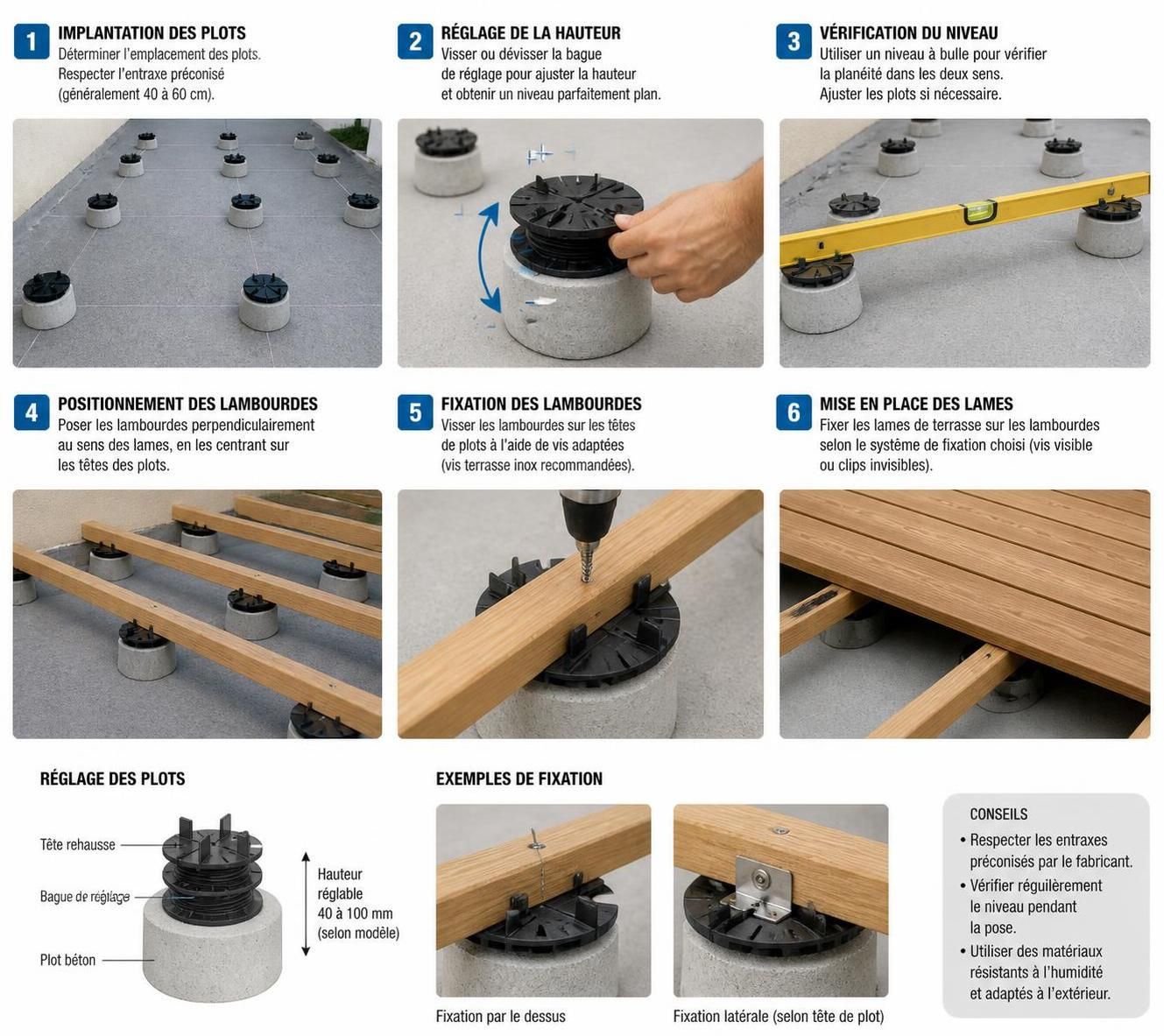 1 IMPLANTATION DES PLOTS
Déterminer l'emplacement des plots. Respecter l'entraxe préconisé (généralement 40 à 60 cm).

2 RÉGLAGE DE LA HAUTEUR
Visser ou dévisser la bague de réglage pour ajuster la hauteur et obtenir un niveau parfaitement plan.

3 VÉRIFICATION DU NIVEAU
Utiliser un niveau à bulle pour vérifier la planéité dans les deux sens. Ajuster les plots si nécessaire.

4 POSITIONNEMENT DES LAMBOURDES
Poser les lambourdes perpendiculairement au sens des lames, en les centrant sur les têtes des plots.

5 FIXATION DES LAMBOURDES
Visser les lambourdes sur les têtes de plots à l'aide de vis adaptées (vis terrasse inox recommandées).

6 MISE EN PLACE DES LAMES
Fixer les lames de terrasse sur les lambourdes selon le système de fixation choisi (vis visible ou clips invisibles).

RÉGLAGE DES PLOTS

Tête rehausse
Bague de réglage
Plot béton
Hauteur réglable 40 à 100 mm (selon modèle)

EXEMPLES DE FIXATION

Fixation par le dessus
Fixation latérale (selon tête de plot)

CONSEILS
• Respecter les entraxes préconisés par le fabricant.
• Vérifier régulièrement le niveau pendant la pose.
• Utiliser des matériaux résistants à l'humidité et adaptés à l'extérieur.