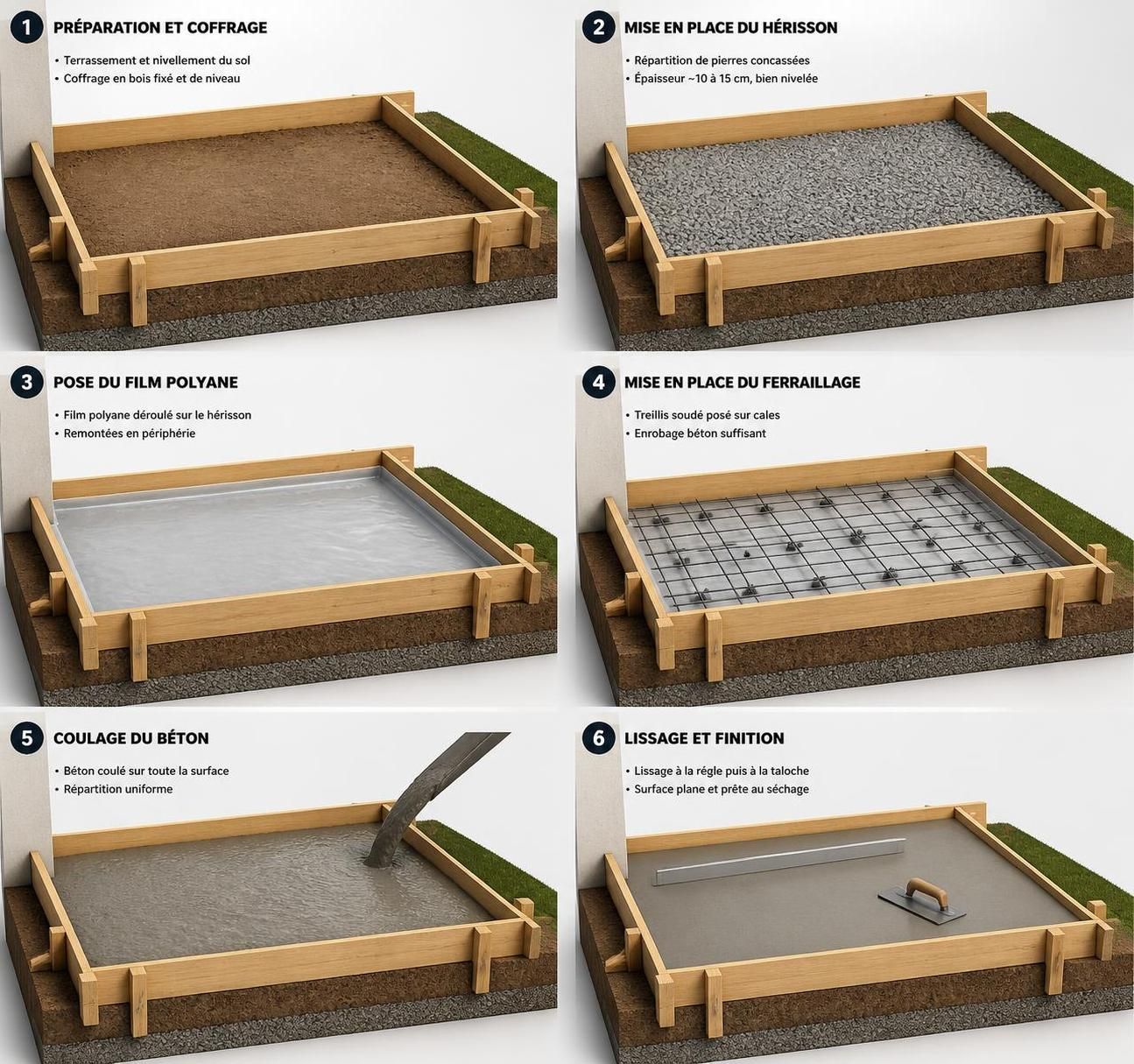 1 PRÉPARATION ET COFFRAGE

• Terrassement et nivellement du sol
• Coffrage en bois fixé et de niveau

2 MISE EN PLACE DU HÉRISSON

• Répartition de pierres concassées
• Épaisseur ~10 à 15 cm, bien nivelée

3 POSE DU FILM POLYANE

• Film polyane déroulé sur le hérisson
• Remontées en périphérie

4 MISE EN PLACE DU FERRAILLAGE

• Treillis soudé posé sur cales
• Enrobage béton suffisant

5 COULAGE DU BÉTON

• Béton coulé sur toute la surface
• Répartition uniforme

6 LISSAGE ET FINITION

• Lissage à la régle puis à la taloche
• Surface plane et prête au séchage